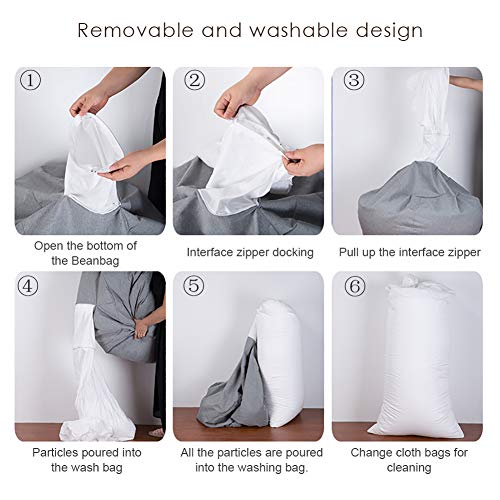 Removable and washable design

①

Open the bottom of the Beanbag

②

Interface zipper docking

③

Pull up the interface zipper

④

Particles poured into the wash bag

⑤

All the particles are poured into the washing bag.

⑥

Change cloth bags for cleaning