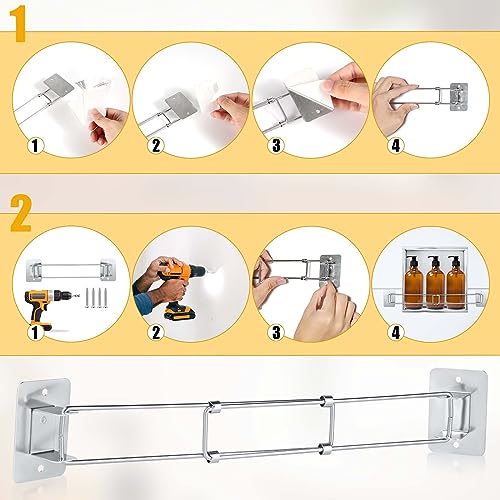 1

1
2
3
4

2

1
2
3
4