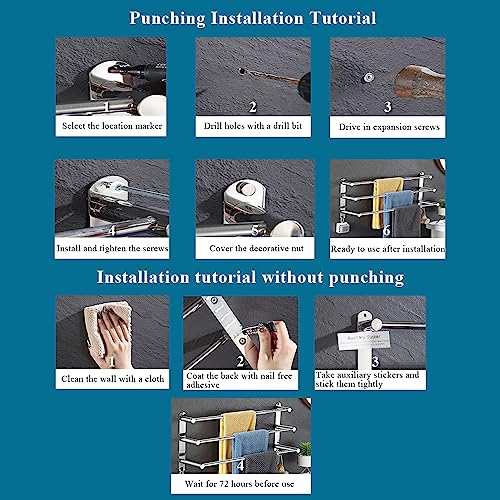 Punching Installation Tutorial

1
Select the location marker

2
Drill holes with a drill bit

3
Drive in expansion screws

4
Install and tighten the screws

5
Cover the decorative nut

6
Ready to use after installation

Installation tutorial without punching

1
Clean the wall with a cloth

2
Coat the back with nail free adhesive

Auxiliary Sticker
3
Take auxiliary stickers and stick them tightly

4
Wait for 72 hours before use