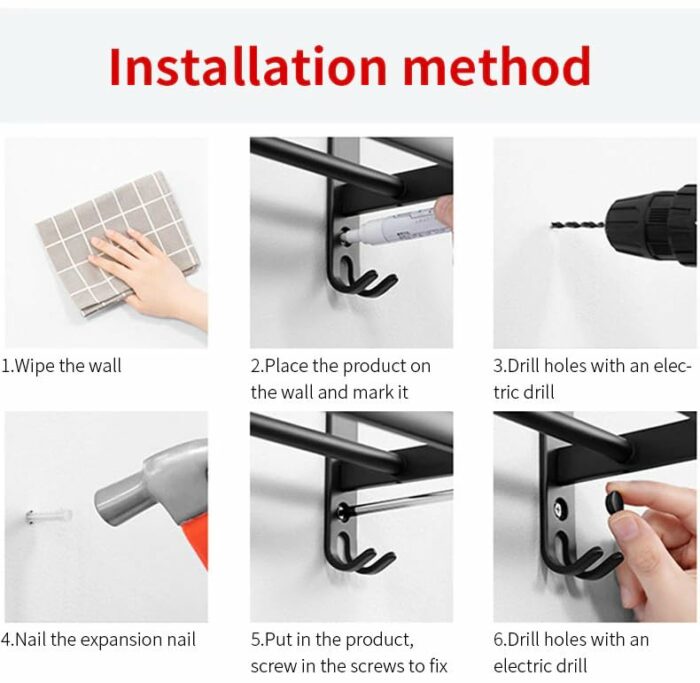 Installation method

1.Wipe the wall

2.Place the product on the wall and mark it

3.Drill holes with an electric drill

4.Nail the expansion nail

5.Put in the product, screw in the screws to fix

6.Drill holes with an electric drill