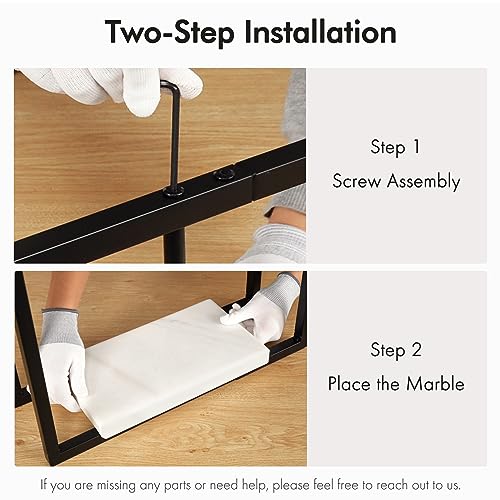 Two-Step Installation

Step 1
Screw Assembly

Step 2
Place the Marble

If you are missing any parts or need help, please feel free to reach out to us.