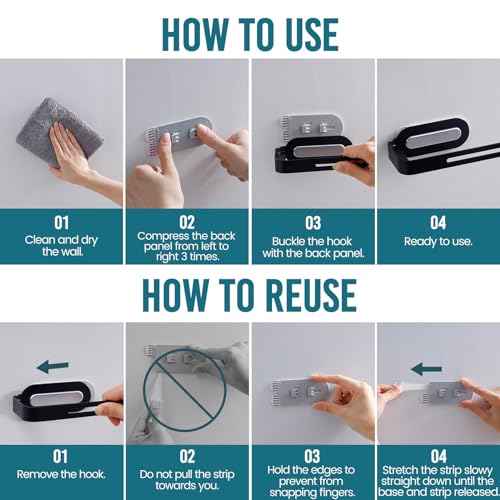 HOW TO USE

01
Clean and dry the wall.

02
Compress the back panel from left to right 3 times.

03
Buckle the hook with the back panel.

04
Ready to use.

HOW TO REUSE

01
Remove the hook.

02
Do not pull the strip towards you.

03
Hold the edges to prevent from snapping fingers.

04
Stretch the strip slowy straight down until the base and strip released.