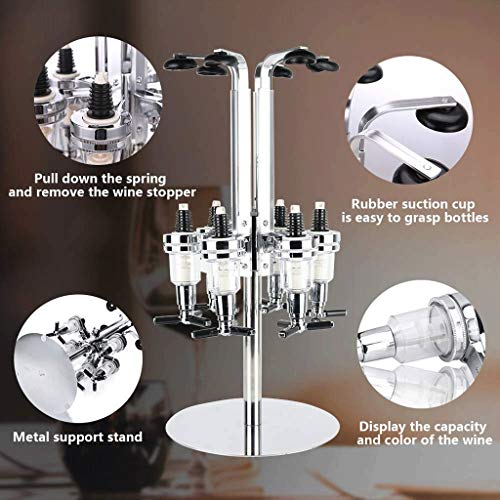 Pull down the spring and remove the wine stopper

Rubber suction cup is easy to grasp bottles

Metal support stand

Display the capacity and color of the wine