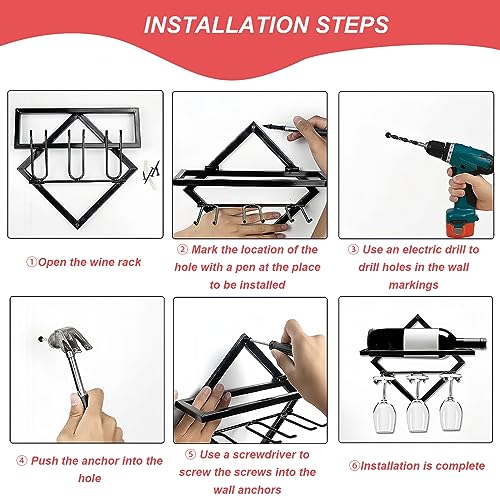 INSTALLATION STEPS

①Open the wine rack

② Mark the location of the hole with a pen at the place to be installed

③ Use an electric drill to drill holes in the wall markings

④ Push the anchor into the hole

⑤ Use a screwdriver to screw the screws into the wall anchors

⑥Installation is complete