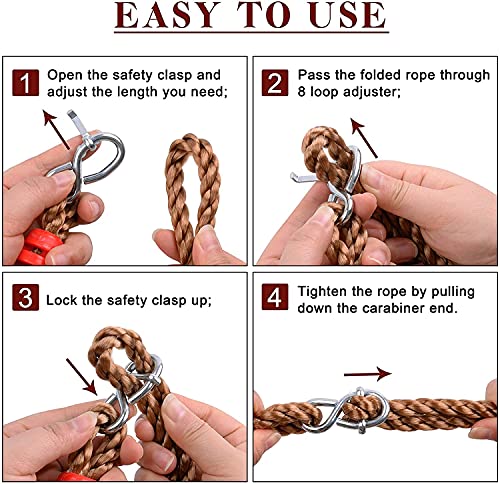 EASY TO USE

1 Open the safety clasp and adjust the length you need;

2 Pass the folded rope through 8 loop adjuster;

3 Lock the safety clasp up;

4 Tighten the rope by pulling down the carabiner end.