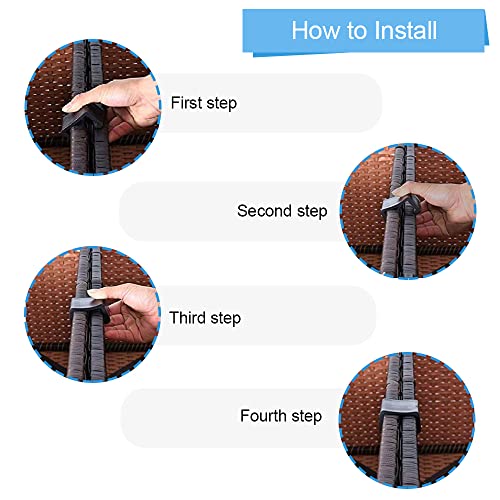 How to Install

First step

Second step

Third step

Fourth step