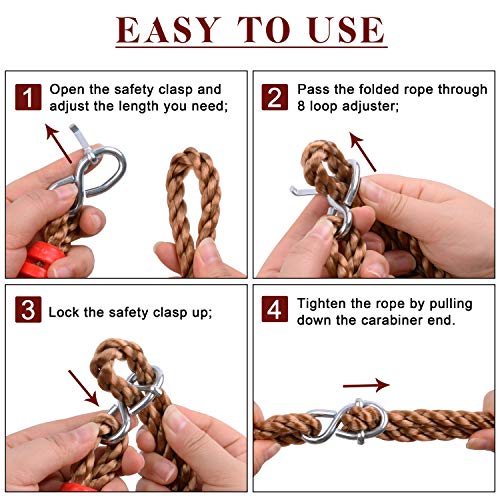 EASY TO USE

1 Open the safety clasp and adjust the length you need;

2 Pass the folded rope through 8 loop adjuster;

3 Lock the safety clasp up;

4 Tighten the rope by pulling down the carabiner end.