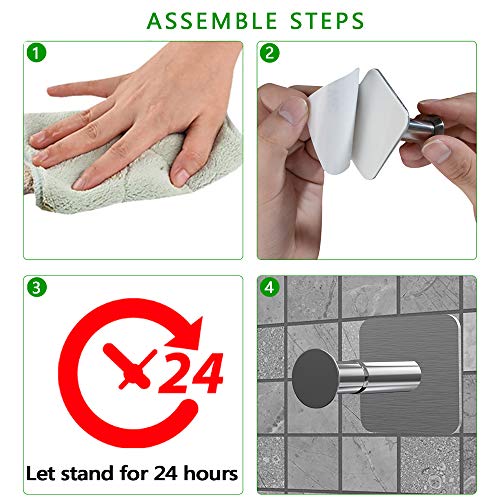 ASSEMBLE STEPS

1

2

3

24

Let stand for 24 hours

4