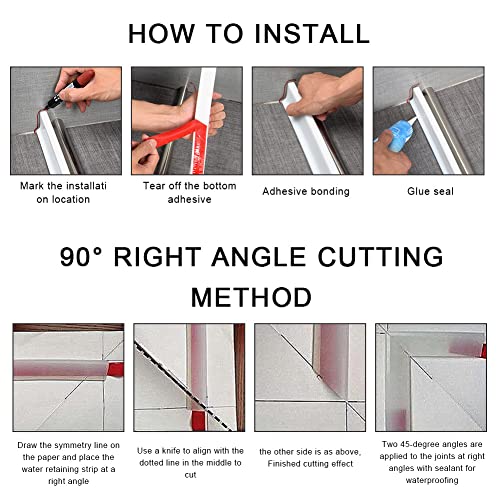 HOW TO INSTALL

Mark the installati on location

Tear off the bottom adhesive

Adhesive bonding

Glue seal

90° RIGHT ANGLE CUTTING METHOD

Draw the symmetry line on the paper and place the water retaining strip at a right angle

Use a knife to align with the dotted line in the middle to cut

the other side is as above, Finished cutting effect

Two 45-degree angles are applied to the joints at right angles with sealant for waterproofing