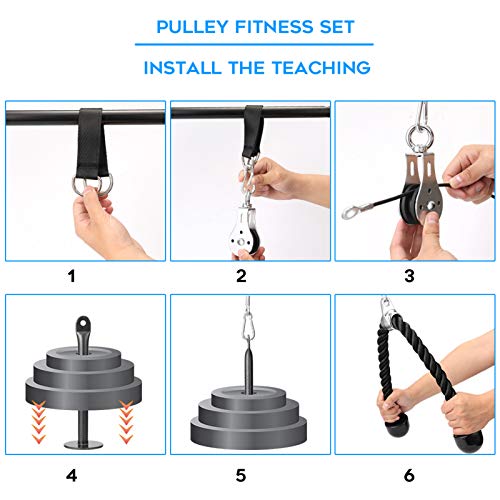 PULLEY FITNESS SET

INSTALL THE TEACHING

1

2

3

4

5

6