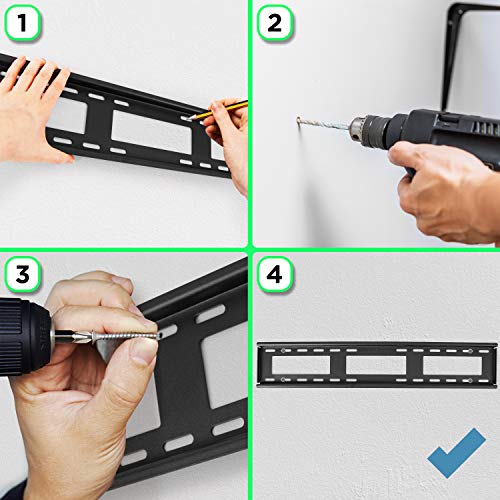 1

2

3

4