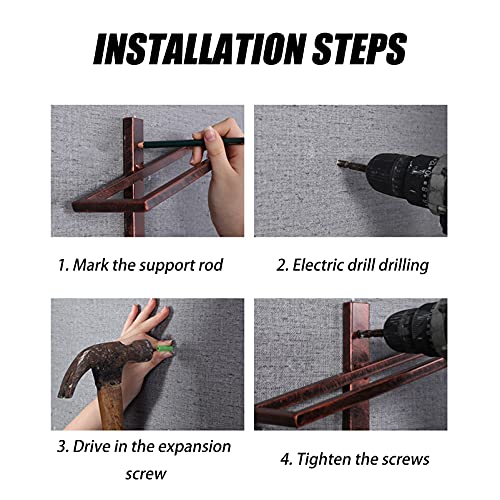 INSTALLATION STEPS

1. Mark the support rod

2. Electric drill drilling

3. Drive in the expansion screw

4. Tighten the screws