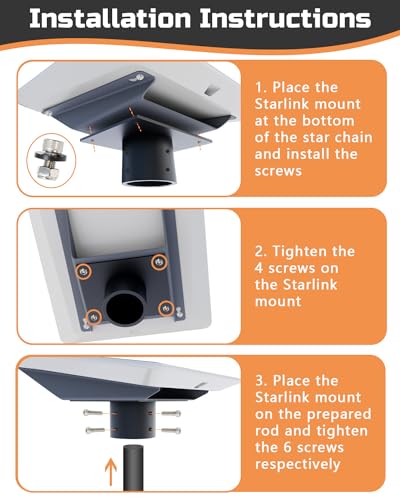 Installation Instructions

1. Place the Starlink mount at the bottom of the star chain and install the screws

2. Tighten the 4 screws on the Starlink mount

3. Place the Starlink mount on the prepared rod and tighten the 6 screws respectively