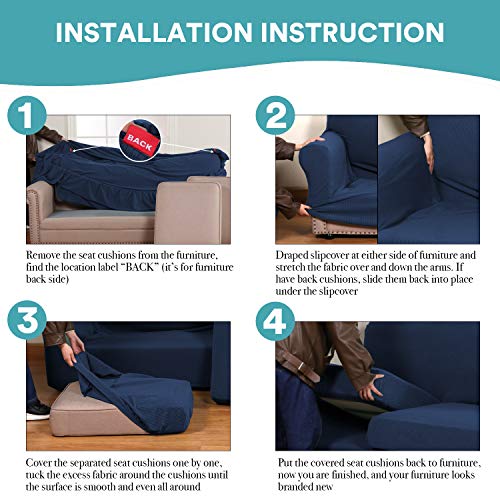 INSTALLATION INSTRUCTION

1

BACK

Remove the seat cushions from the furniture, find the location label "BACK" (it's for furniture back side)

2

Draped slipcover at either side of furniture and stretch the fabric over and down the arms. If have back cushions, slide them back into place under the slipcover

3

Cover the separated seat cushions one by one, tuck the excess fabric around the cushions until the surface is smooth and even all around

4

Put the covered seat cushions back to furniture, now you are finished, and your furniture looks branded new