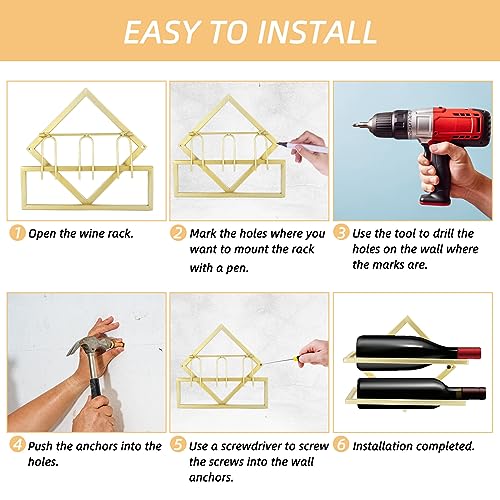 EASY TO INSTALL

1 Open the wine rack.

2 Mark the holes where you want to mount the rack with a pen.

3 Use the tool to drill the holes on the wall where the marks are.

4 Push the anchors into the holes.

5 Use a screwdriver to screw the screws into the wall anchors.

6 Installation completed.