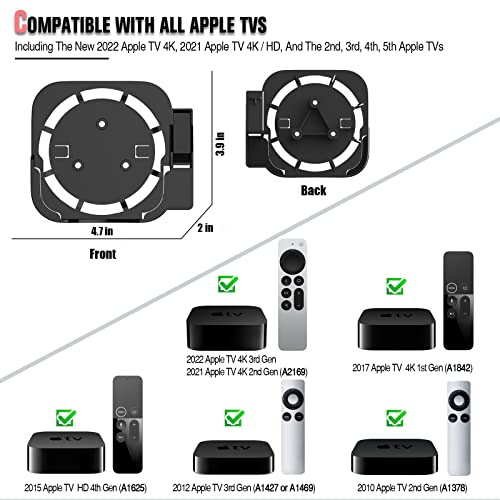 COMPATIBLE WITH ALL APPLE TVS

Including The New 2022 Apple TV 4K, 2021 Apple TV 4K / HD, And The 2nd, 3rd, 4th, 5th Apple TVs

3.9 in

4.7 in

2 in

Front

Back

tv

2022 Apple TV 4K 3rd Gen
2021 Apple TV 4K 2nd Gen (A2169)

tv

2017 Apple TV 4K 1st Gen (A1842)

tv

2015 Apple TV HD 4th Gen (A1625)

tv

2012 Apple TV 3rd Gen (A1427 or A1469)

tv

2010 Apple TV 2nd Gen (A1378)