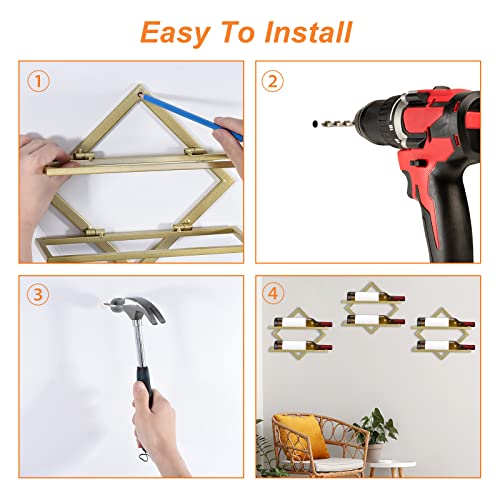 Easy To Install

1

2

3

4