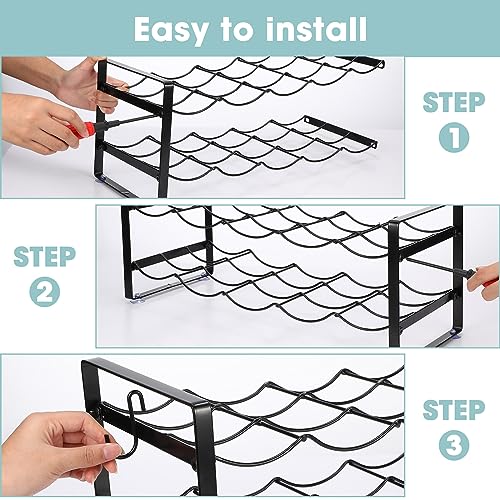 Easy to install

STEP
1

STEP
2

STEP
3