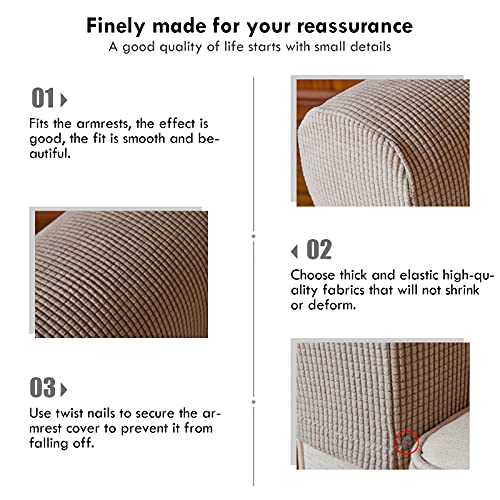 Finely made for your reassurance
A good quality of life starts with small details

01

Fits the armrests, the effect is good, the fit is smooth and beautiful.

02

Choose thick and elastic high-quality fabrics that will not shrink or deform.

03

Use twist nails to secure the armrest cover to prevent it from falling off.