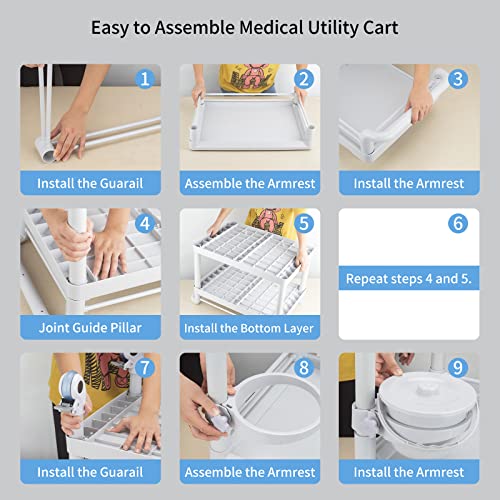 Easy to Assemble Medical Utility Cart

1
Install the Guarail

2
Assemble the Armrest

3
Install the Armrest

4
Joint Guide Pillar

5
Install the Bottom Layer

6
Repeat steps 4 and 5.

7
Install the Guarail

8
Assemble the Armrest

9
Install the Armrest