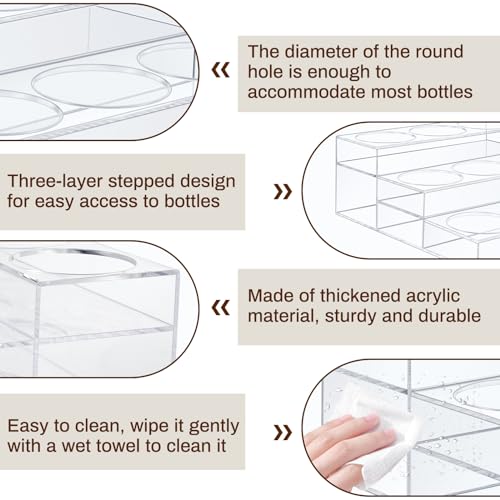 «

The diameter of the round hole is enough to accommodate most bottles

Three-layer stepped design for easy access to bottles

»

«

Made of thickened acrylic material, sturdy and durable

Easy to clean, wipe it gently with a wet towel to clean it

»