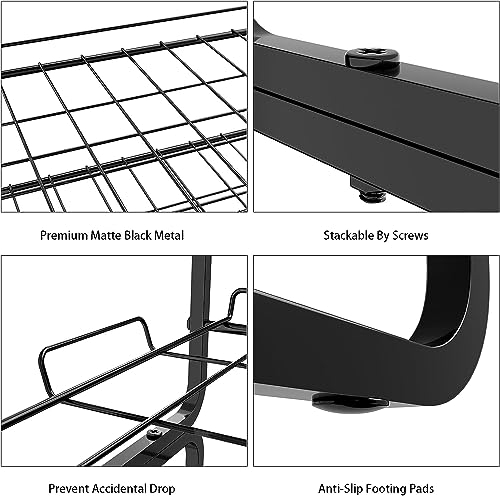 Premium Matte Black Metal

Stackable By Screws

Prevent Accidental Drop

Anti-Slip Footing Pads