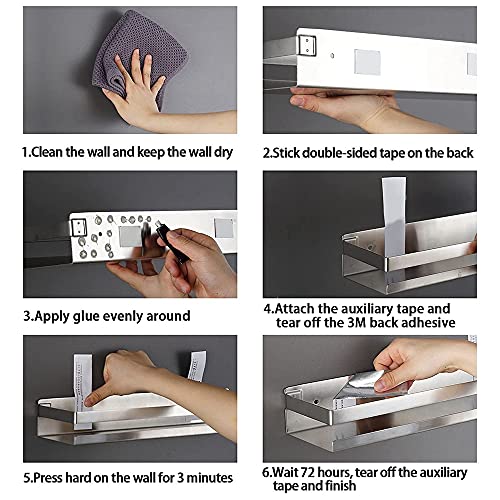 1.Clean the wall and keep the wall dry

2.Stick double-sided tape on the back

3.Apply glue evenly around

4.Attach the auxiliary tape and tear off the 3M back adhesive

5.Press hard on the wall for 3 minutes

6.Wait 72 hours, tear off the auxiliary tape and finish