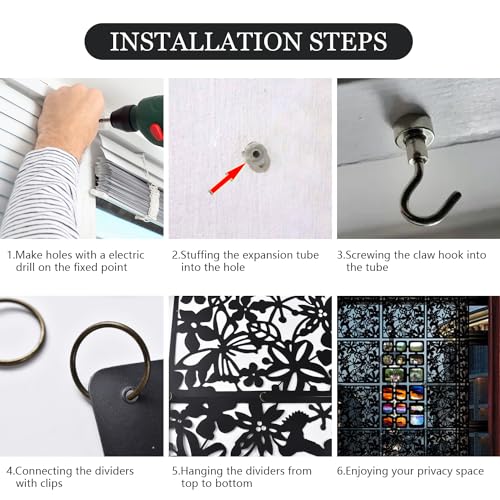 INSTALLATION STEPS

1.Make holes with a electric drill on the fixed point

2.Stuffing the expansion tube into the hole

3.Screwing the claw hook into the tube

4.Connecting the dividers with clips

5.Hanging the dividers from top to bottom

6.Enjoying your privacy space