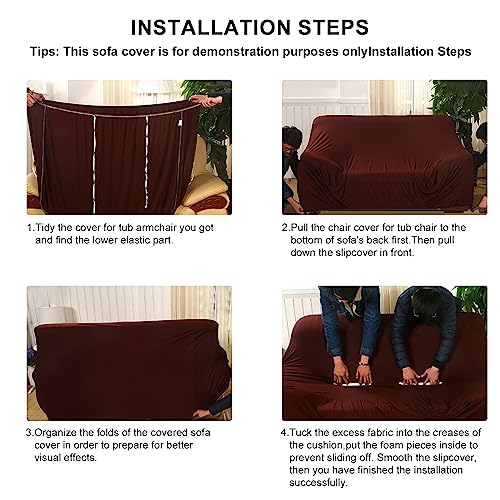 INSTALLATION STEPS

Tips: This sofa cover is for demonstration purposes onlyInstallation Steps

1.Tidy the cover for tub armchair you got and find the lower elastic part.

2.Pull the chair cover for tub chair to the bottom of sofa's back first.Then pull down the slipcover in front.

3.Organize the folds of the covered sofa cover in order to prepare for better visual effects.

4.Tuck the excess fabric into the creases of the cushion,put the foam pieces inside to prevent sliding off. Smooth the slipcover, then you have finished the installation successfully.