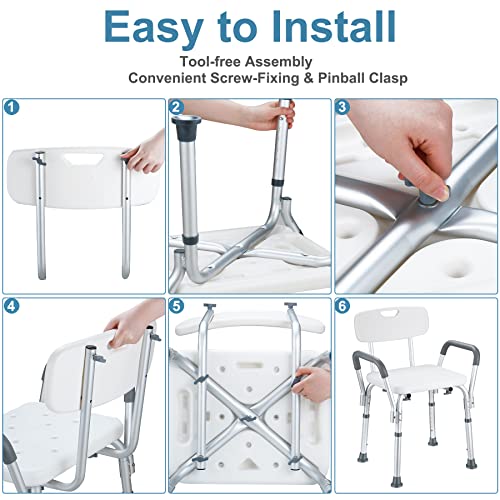 Easy to Install

Tool-free Assembly
Convenient Screw-Fixing & Pinball Clasp

1

2

3

4

5

6