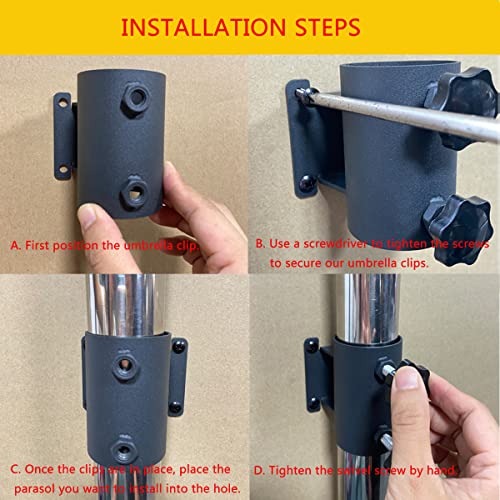 INSTALLATION STEPS

A. First position the umbrella clip.

B. Use a screwdriver to tighten the screws to secure our umbrella clips.

C. Once the clips are in place, place the parasol you want to install into the hole.

D. Tighten the swivel screw by hand.