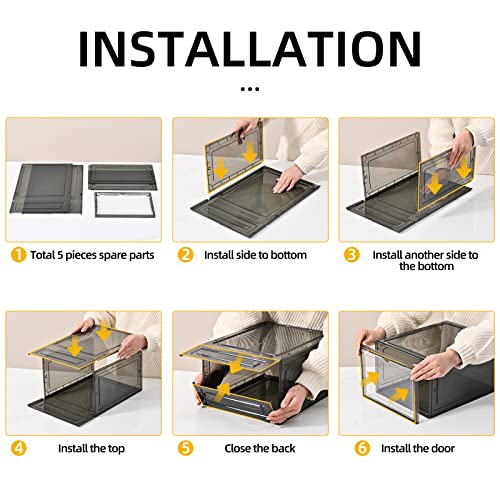 INSTALLATION

...

1 Total 5 pieces spare parts

2 Install side to bottom

3 Install another side to the bottom

4 Install the top

5 Close the back

6 Install the door