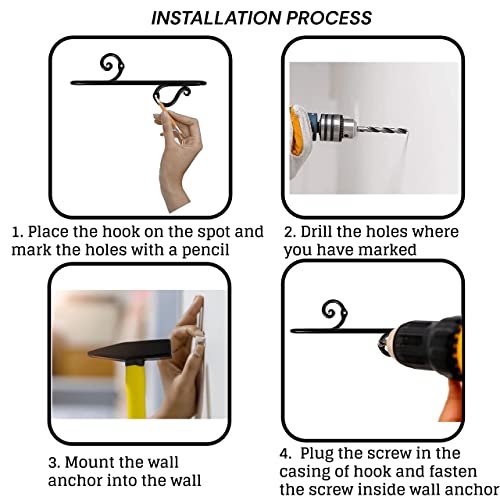 INSTALLATION PROCESS

1. Place the hook on the spot and mark the holes with a pencil

2. Drill the holes where you have marked

3. Mount the wall anchor into the wall

4. Plug the screw in the casing of hook and fasten the screw inside wall anchor