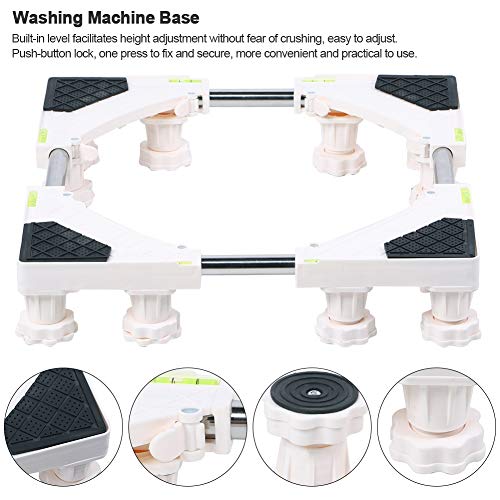 Washing Machine Base

Built-in level facilitates height adjustment without fear of crushing, easy to adjust. Push-button lock, one press to fix and secure, more convenient and practical to use.