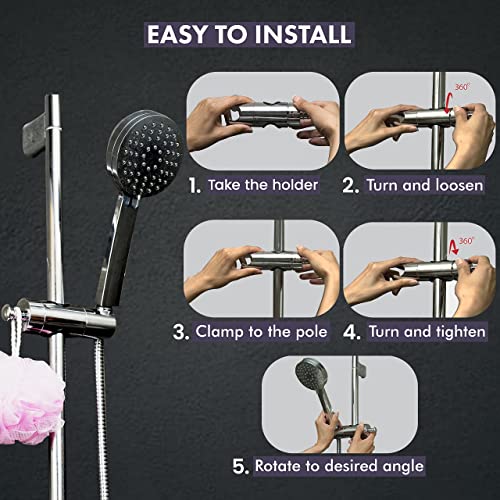 EASY TO INSTALL

360°

1. Take the holder

2. Turn and loosen

360°

3. Clamp to the pole

4. Turn and tighten

5. Rotate to desired angle