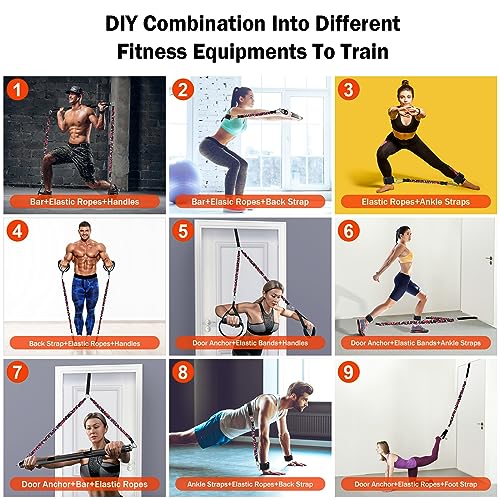 DIY Combination Into Different Fitness Equipments To Train

1
Bar+Elastic Ropes+Handles

2
Bar+Elasic Ropes+Back Strap

3
Elastic Ropes+Ankle Straps

4
Back Strap+Elastic Ropes+Handles

5
Door Anchor+Elastic Bands+Handles

6
Door Anchor+Elastic Bands+Ankle Straps

7
Door Anchor+Bar+Elastic Ropes

8
Ankle Straps+Elastic Ropes+Back Strap

9
Door Anchor+Elastic Ropes+Foot Strap