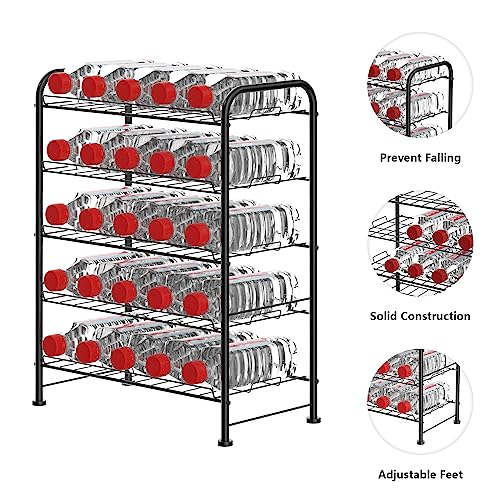 Prevent Falling

Solid Construction

Adjustable Feet