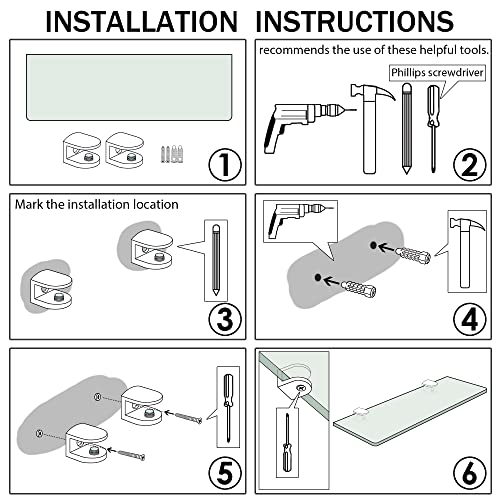 INSTALLATION INSTRUCTIONS

1

recommends the use of these helpful tools.

Phillips screwdriver

2

Mark the installation location

3

4

5

6