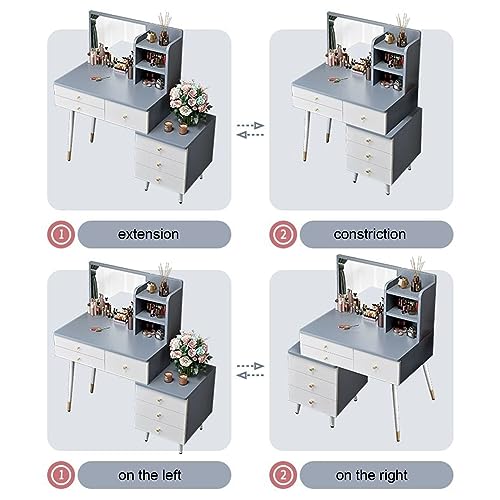 1 extension

2 constriction

1 on the left

2 on the right