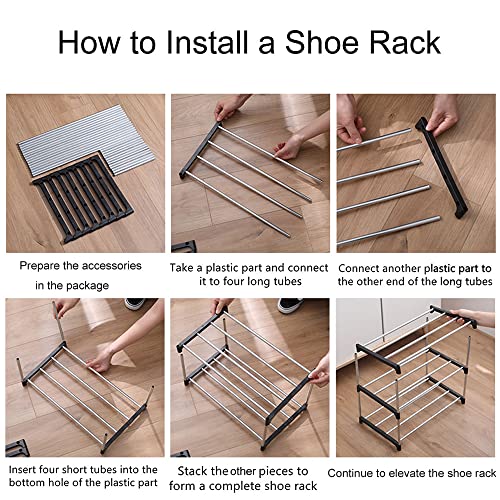 How to Install a Shoe Rack

Prepare the accessories in the package

Take a plastic part and connect it to four long tubes

Connect another plastic part to the other end of the long tubes

Insert four short tubes into the bottom hole of the plastic part

Stack the other pieces to form a complete shoe rack

Continue to elevate the shoe rack