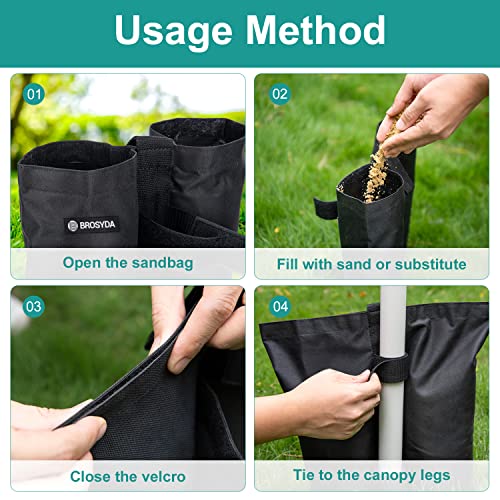 Usage Method

01

BROSYDA

Open the sandbag

02

Fill with sand or substitute

03

Close the velcro

04

Tie to the canopy legs