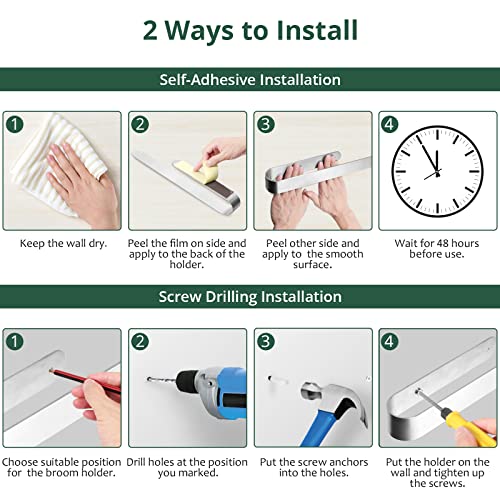 2 Ways to Install

Self-Adhesive Installation

1
Keep the wall dry.

2
Peel the film on side and apply to the back of the holder.

3
Peel other side and apply to the smooth surface.

4
Wait for 48 hours before use.

Screw Drilling Installation

1
Choose suitable position for the broom holder.

2
Drill holes at the position you marked.

3
Put the screw anchors into the holes.

4
Put the holder on the wall and tighten up the screws.