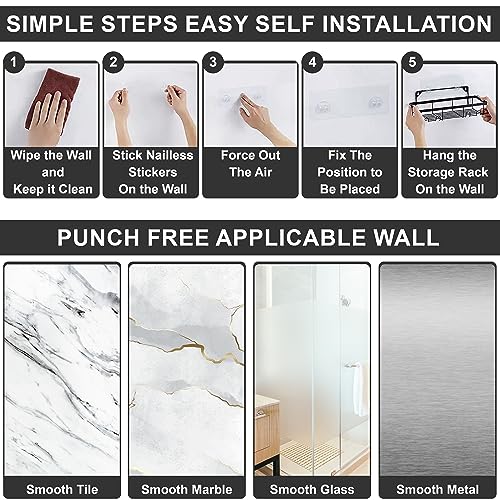 SIMPLE STEPS EASY SELF INSTALLATION

1
Wipe the Wall and Keep it Clean

2
Stick Nailless Stickers On the Wall

3
Force Out The Air

4
Fix The Position to Be Placed

5
Hang the Storage Rack On the Wall

PUNCH FREE APPLICABLE WALL

Smooth Tile

Smooth Marble

Smooth Glass

Smooth Metal