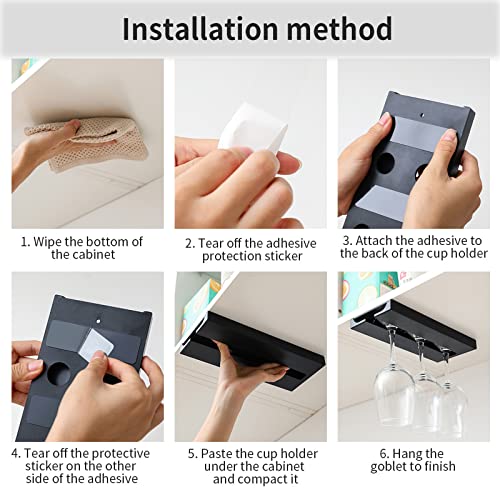 Installation method

1. Wipe the bottom of the cabinet

2. Tear off the adhesive protection sticker

3. Attach the adhesive to the back of the cup holder

4. Tear off the protective sticker on the other side of the adhesive

5. Paste the cup holder under the cabinet and compact it

6. Hang the goblet to finish