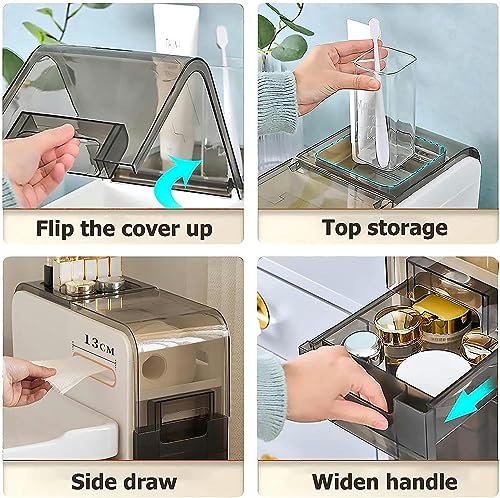 Flip the cover up

Top storage

13CM

Side draw

Widen handle