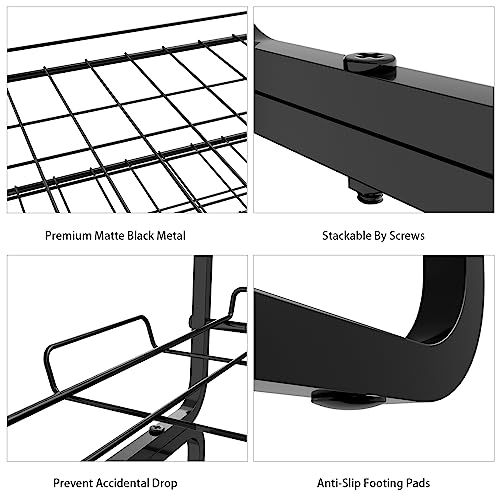 Premium Matte Black Metal

Stackable By Screws

Prevent Accidental Drop

Anti-Slip Footing Pads