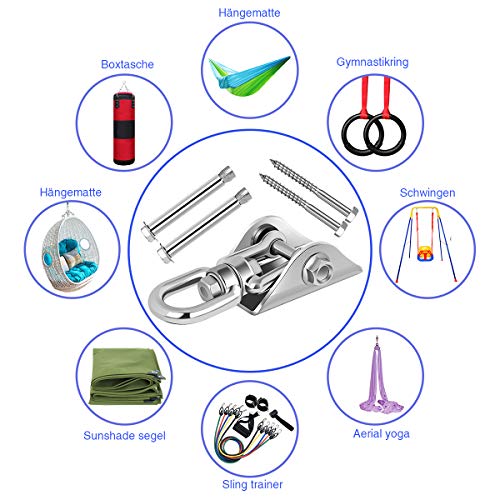 Hängematte

Boxtasche

Gymnastikring

Hängematte

Schwingen

Sunshade segel

Aerial yoga

Sling trainer