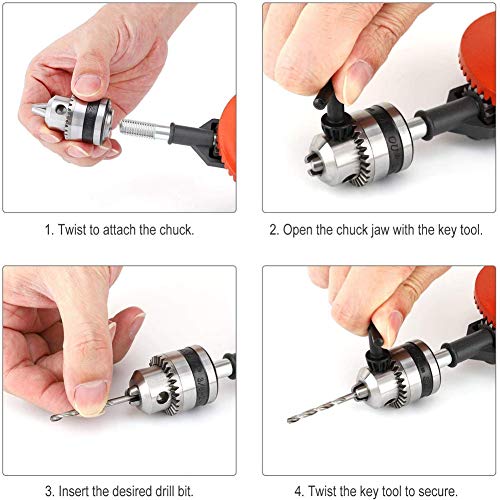 1. Twist to attach the chuck.

2. Open the chuck jaw with the key tool.

3. Insert the desired drill bit.

4. Twist the key tool to secure.