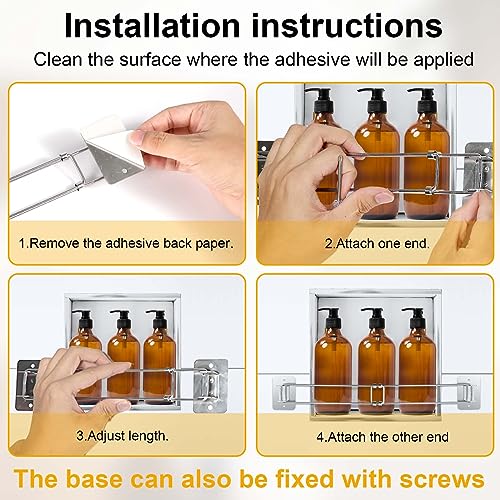 Installation instructions

Clean the surface where the adhesive will be applied

1.Remove the adhesive back paper.

2.Attach one end.

3.Adjust length.

4.Attach the other end

The base can also be fixed with screws