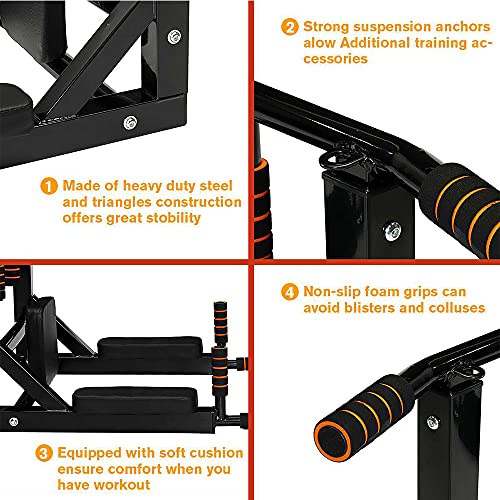 2 Strong suspension anchors alow Additional training accessories

1 Made of heavy duty steel and triangles construction offers great stobility

4 Non-slip foam grips can avoid blisters and colluses

3 Equipped with soft cushion ensure comfort when you have workout